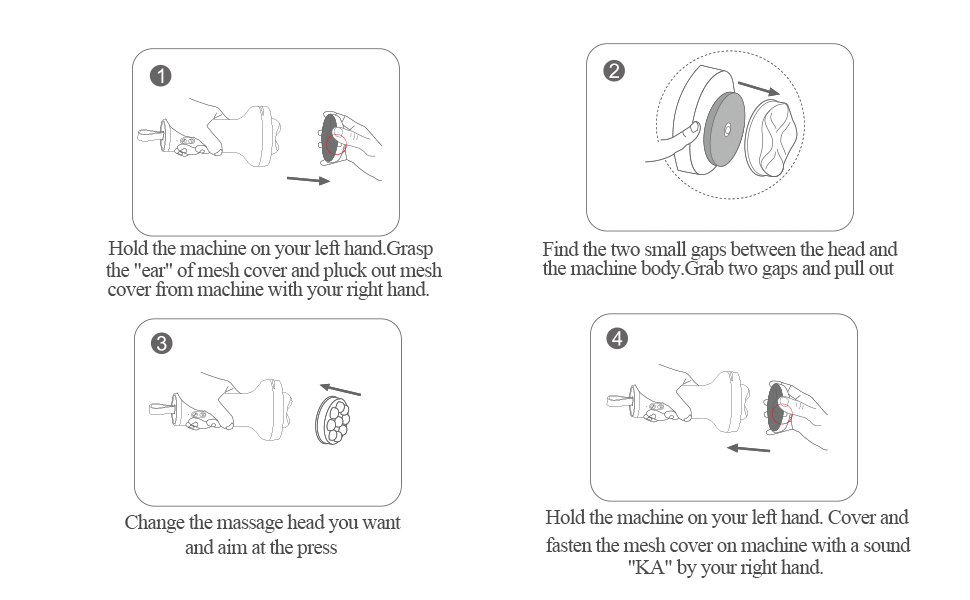 1

Hold the machine on your left hand.Grasp the "ear" of mesh cover and pluck out mesh cover from machine with your right hand.

2

Find the two small gaps between the head and the machine body.Grab two gaps and pull out

3

Change the massage head you want and aim at the press

4

Hold the machine on your left hand. Cover and fasten the mesh cover on machine with a sound "KA" by your right hand.